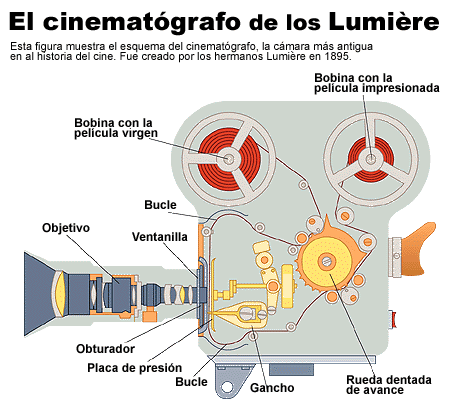 El cinematógrafo de los Lumière

Esta figura muestra el esquema del cinematógrafo, la cámara más antigua en al historia del cine. Fue creado por los hermanos Lumière en 1895.

Bobina con la película impresionada

Bobina con la película virgen

Bucle

Objetivo

Ventanilla

Obturador

Placa de presión

Bucle

Gancho

Rueda dentada de avance